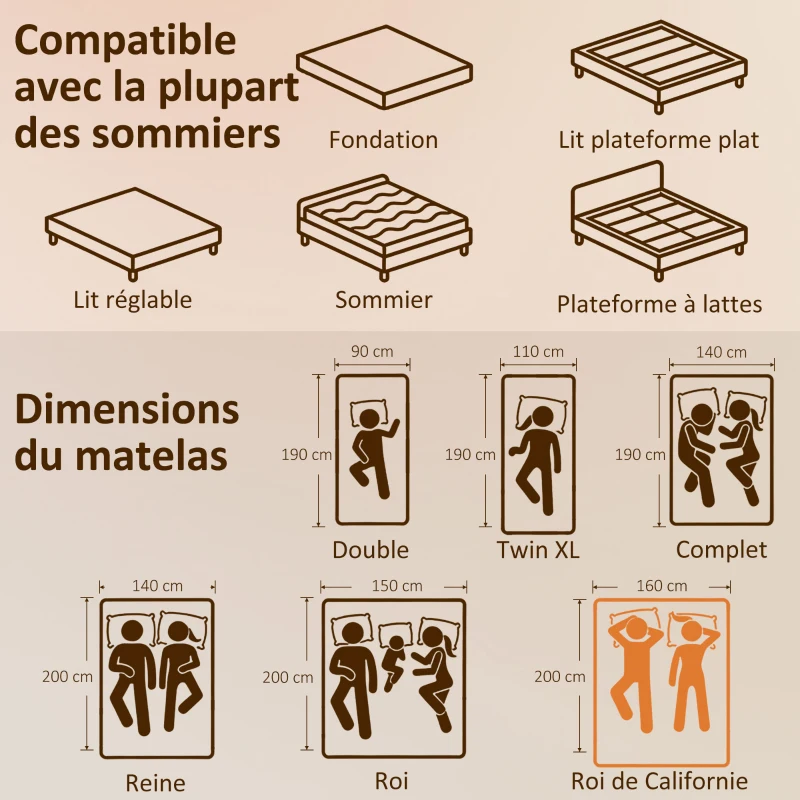 Compatible avec la plupart des sommiers

Fondation

Lit plateforme plat

Lit réglable

Sommier

Plateforme à lattes

Dimensions du matelas

90 cm
190 cm
Double

110 cm
190 cm
Twin XL

140 cm
190 cm
Complet

140 cm
200 cm
Reine

150 cm
200 cm
Roi

160 cm
200 cm
Roi de Californie