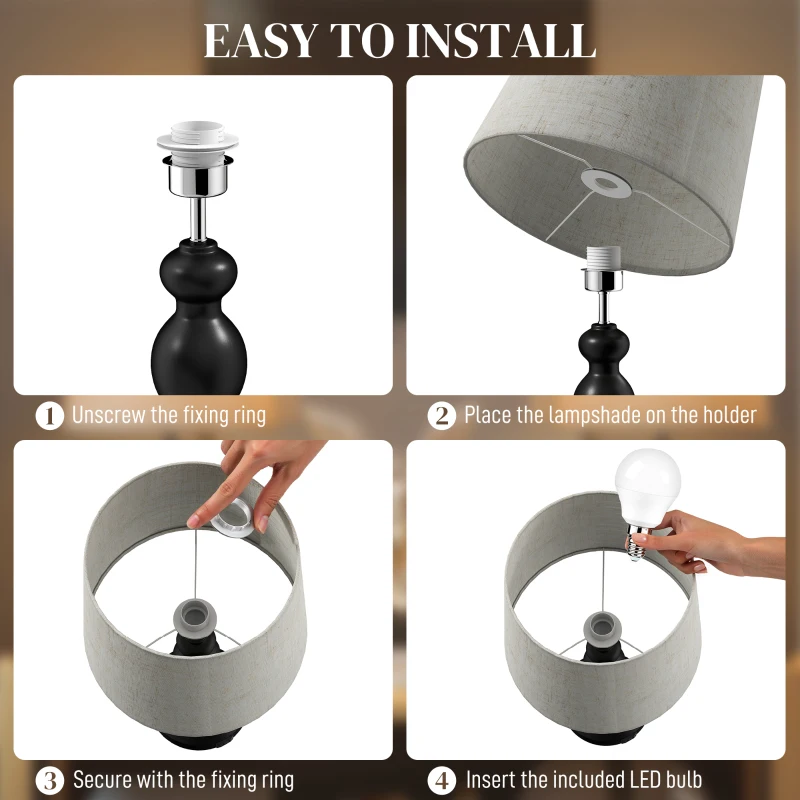 EASY TO INSTALL

1 Unscrew the fixing ring

2 Place the lampshade on the holder

3 Secure with the fixing ring

4 Insert the included LED bulb