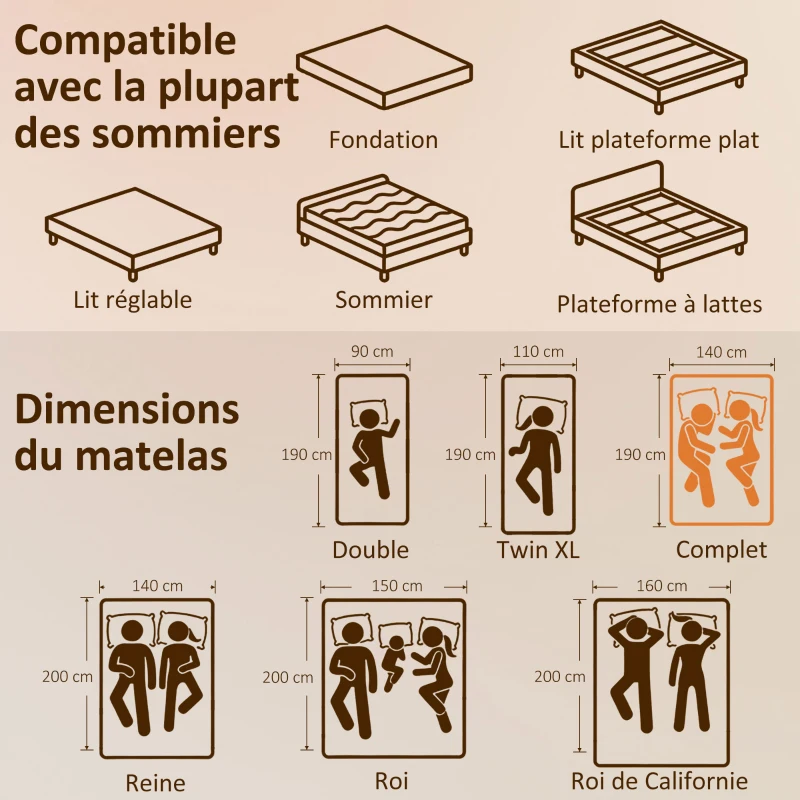 Compatible avec la plupart des sommiers

Fondation

Lit plateforme plat

Lit réglable

Sommier

Plateforme à lattes

Dimensions du matelas

90 cm
190 cm
Double

110 cm
190 cm
Twin XL

140 cm
190 cm
Complet

140 cm
200 cm
Reine

150 cm
200 cm
Roi

160 cm
200 cm
Roi de Californie