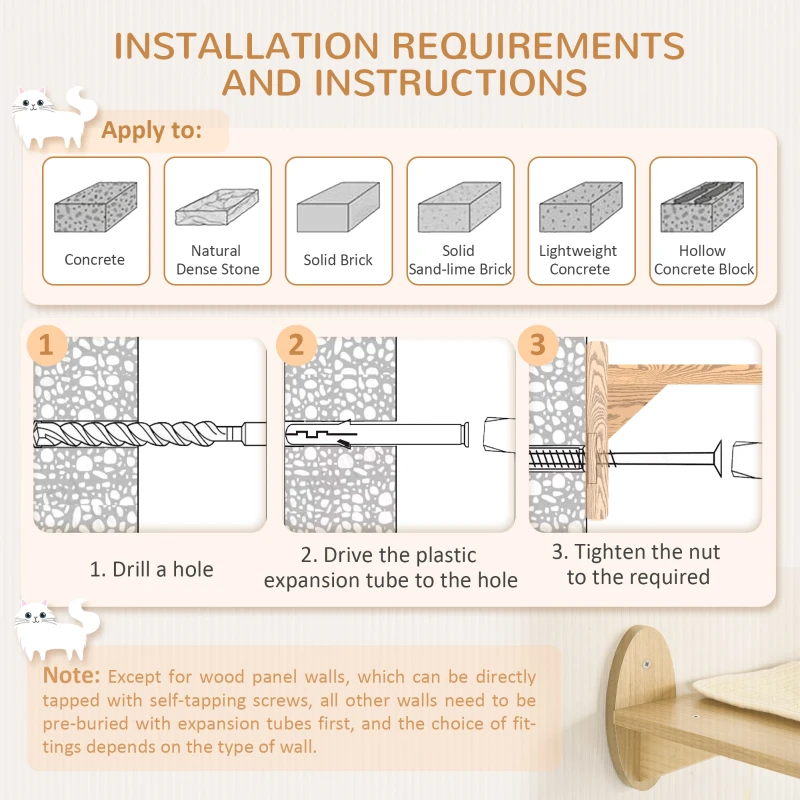 INSTALLATION REQUIREMENTS AND INSTRUCTIONS

Apply to:

Concrete

Natural Dense Stone

Solid Brick

Solid Sand-lime Brick

Lightweight Concrete

Hollow Concrete Block

1

2

3

1. Drill a hole

2. Drive the plastic expansion tube to the hole

3. Tighten the nut to the required

Note: Except for wood panel walls, which can be directly tapped with self-tapping screws, all other walls need to be pre-buried with expansion tubes first, and the choice of fittings depends on the type of wall.