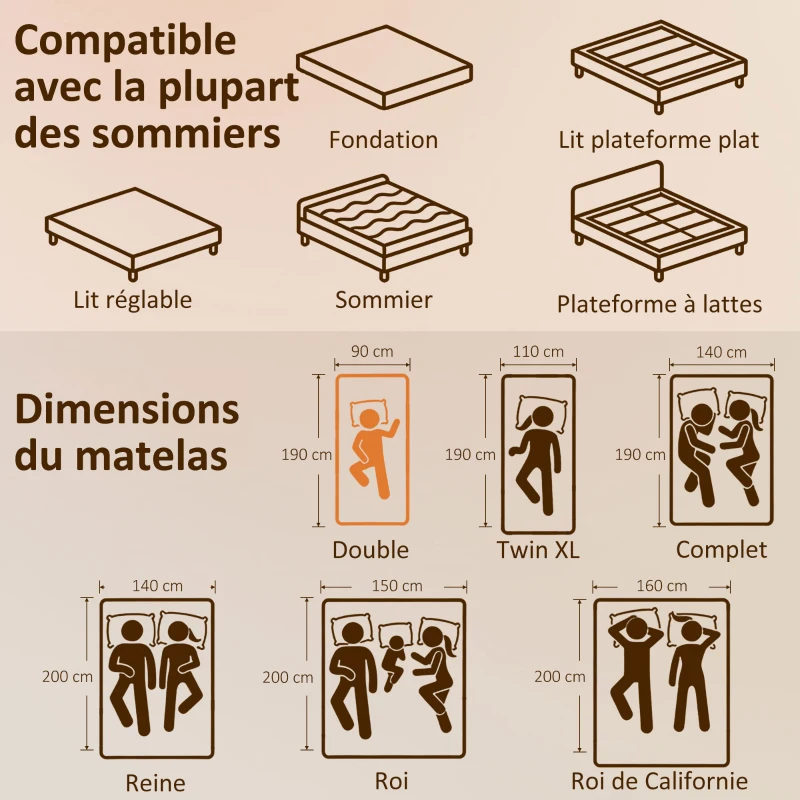 Compatible avec la plupart des sommiers

Fondation

Lit plateforme plat

Lit réglable

Sommier

Plateforme à lattes

Dimensions du matelas

90 cm
190 cm
Double

110 cm
190 cm
Twin XL

140 cm
190 cm
Complet

140 cm
200 cm
Reine

150 cm
200 cm
Roi

160 cm
200 cm
Roi de Californie