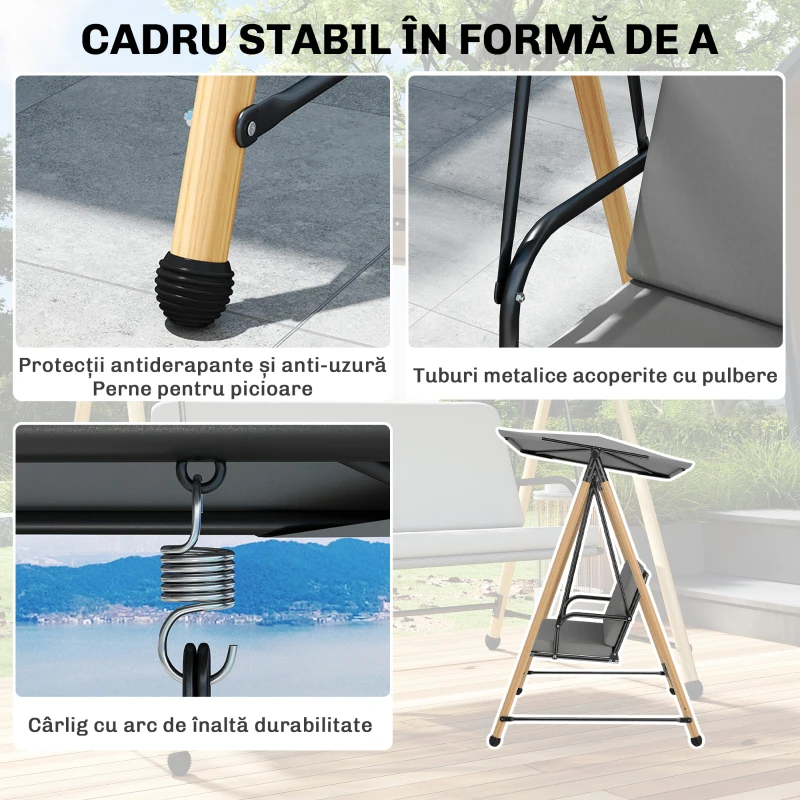 CADRU STABIL ÎN FORMĂ DE A

Protecții antiderapante și anti-uzură
Perne pentru picioare

Tuburi metalice acoperite cu pulbere

Cârlig cu arc de înaltă durabilitate