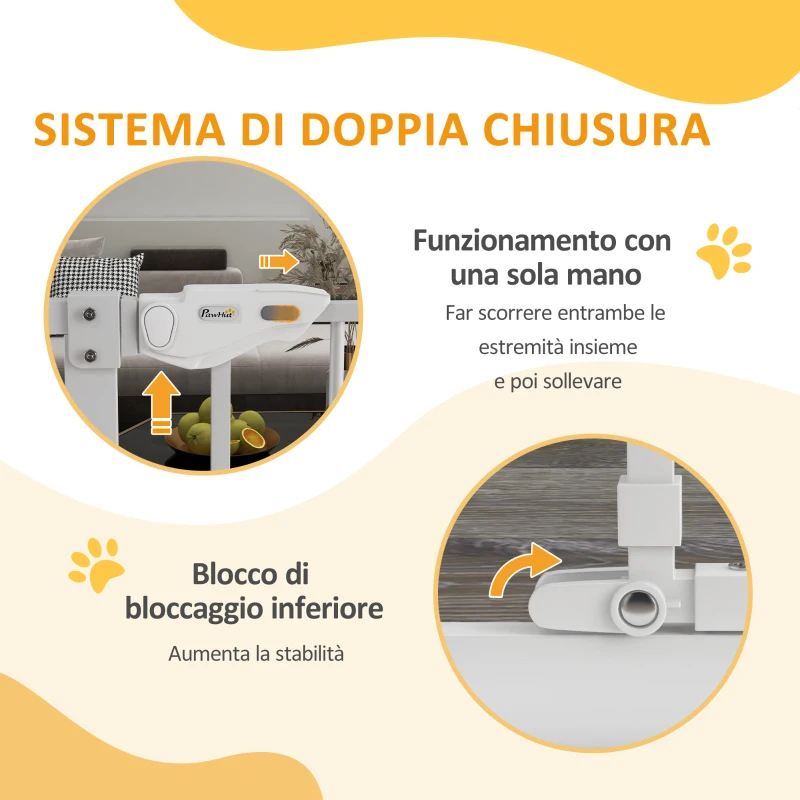 SISTEMA DI DOPPIA CHIUSURA

PawHut

Funzionamento con una sola mano

Far scorrere entrambe le estremità insieme e poi sollevare

Blocco di bloccaggio inferiore

Aumenta la stabilità