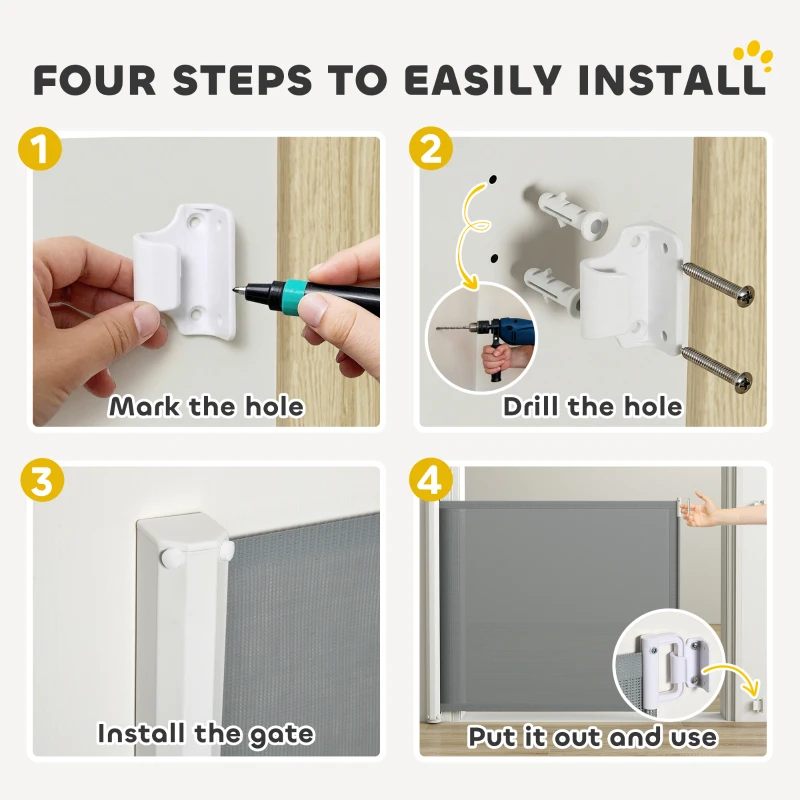 FOUR STEPS TO EASILY INSTALL

1

Mark the hole

2

Drill the hole

3

Install the gate

4

Put it out and use