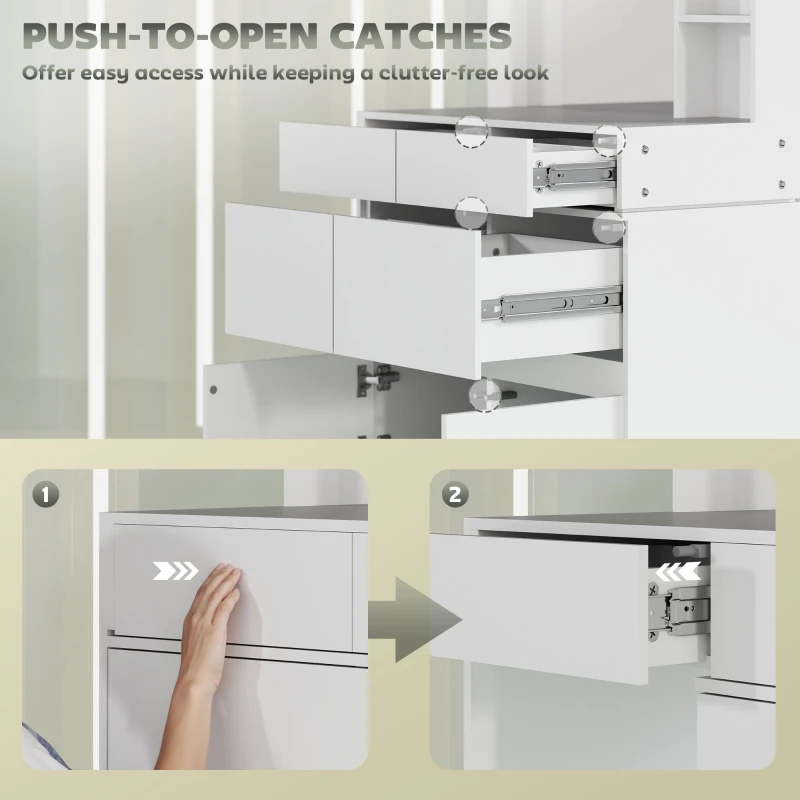 PUSH-TO-OPEN CATCHES
Offer easy access while keeping a clutter-free look

1

2