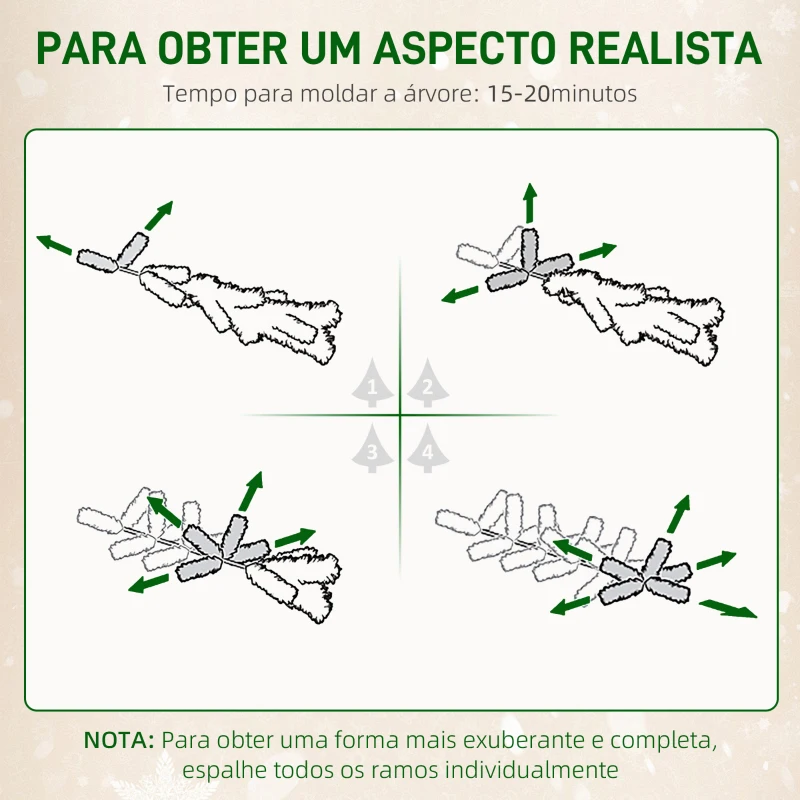 PARA OBTER UM ASPECTO REALISTA

Tempo para moldar a árvore: 15-20minutos

1

2

3

4

NOTA: Para obter uma forma mais exuberante e completa, espalhe todos os ramos individualmente