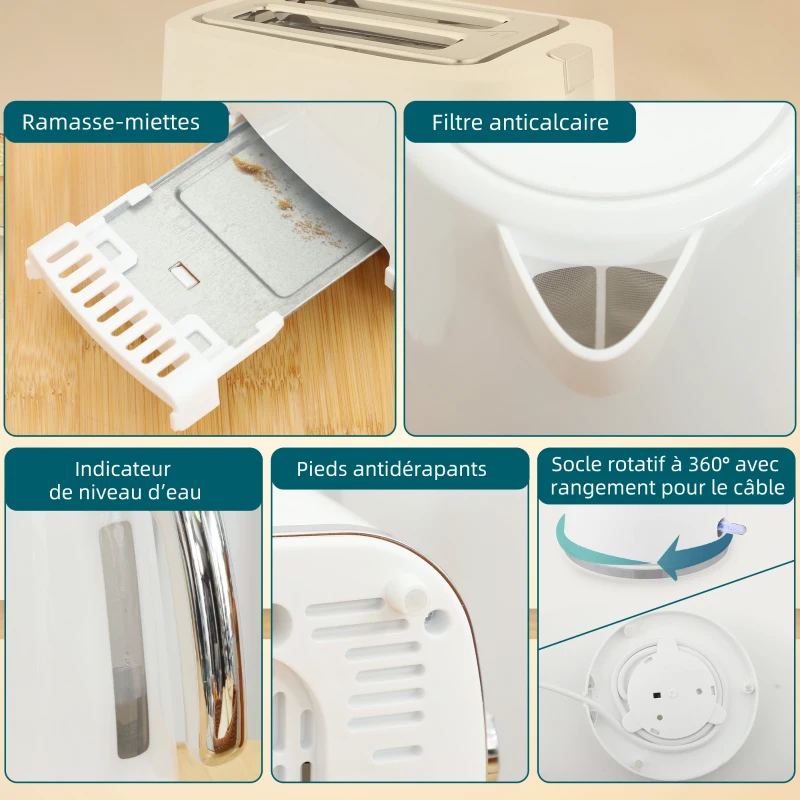 Ramasse-miettes

Filtre anticalcaire

Indicateur
de niveau d'eau

Pieds antidérapants

Socle rotatif à 360° avec
rangement pour le câble