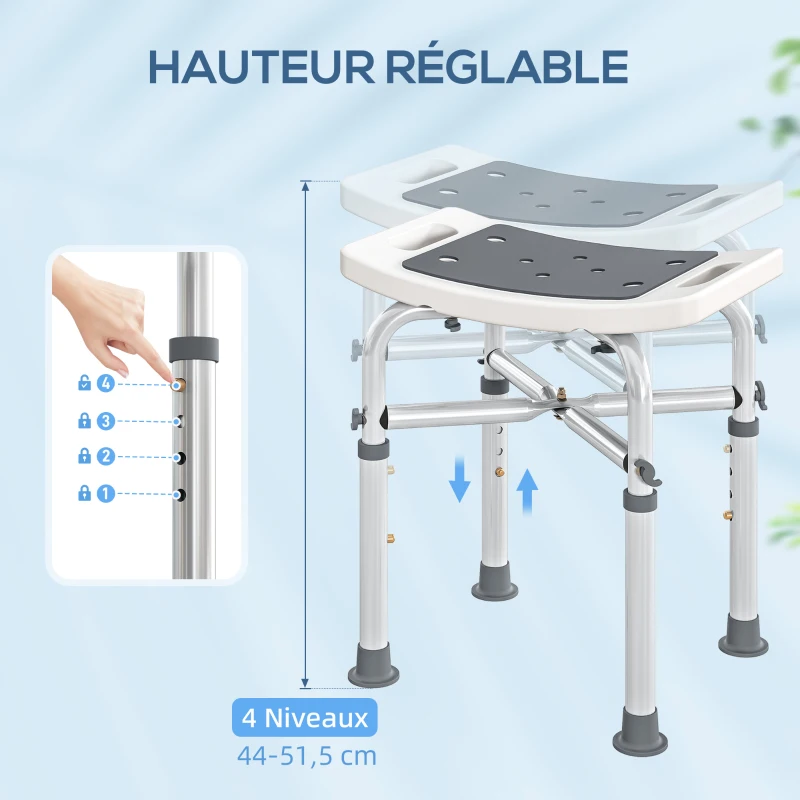 HAUTEUR RÉGLABLE

4
3
2
1

4 Niveaux
44-51,5 cm