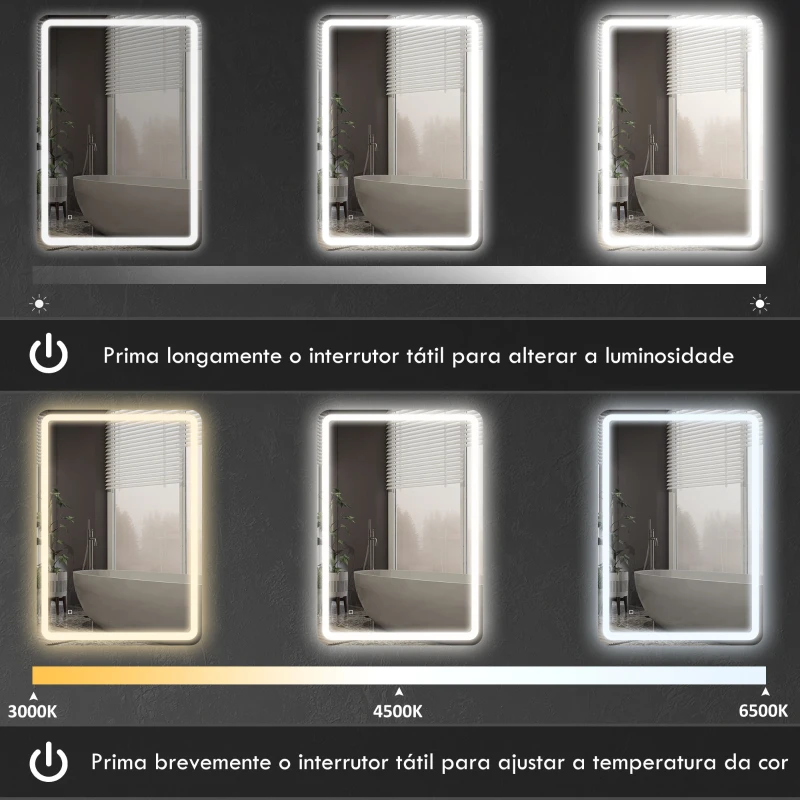 Prima longamente o interrutor tátil para alterar a luminosidade

3000K
4500K
6500K

Prima brevemente o interrutor tátil para ajustar a temperatura da cor