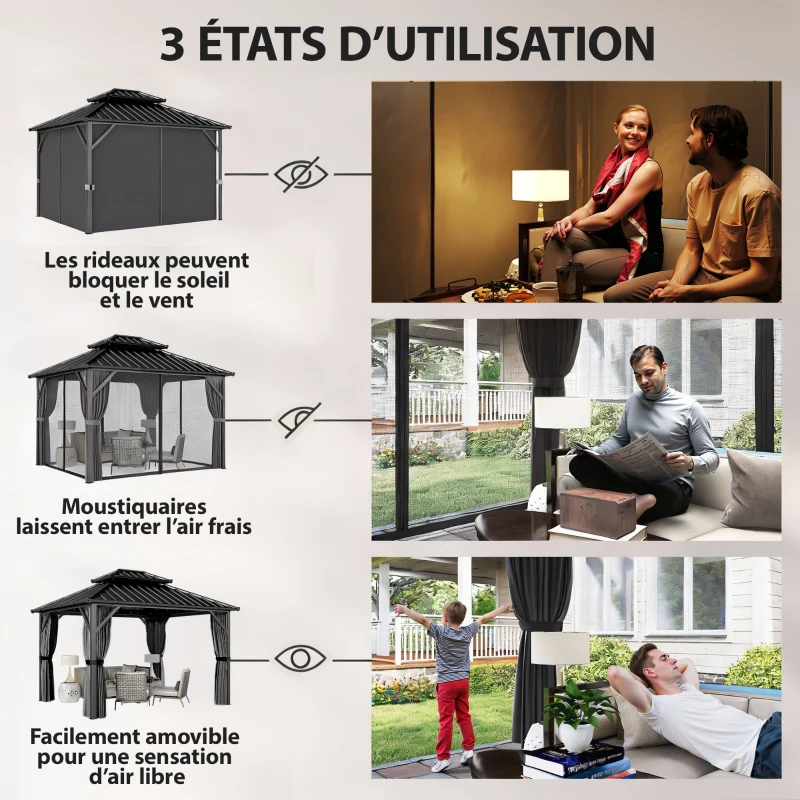 3 ÉTATS D’UTILISATION

Les rideaux peuvent bloquer le soleil et le vent

Moustiquaires laissent entrer l’air frais

Facilement amovible pour une sensation d’air libre