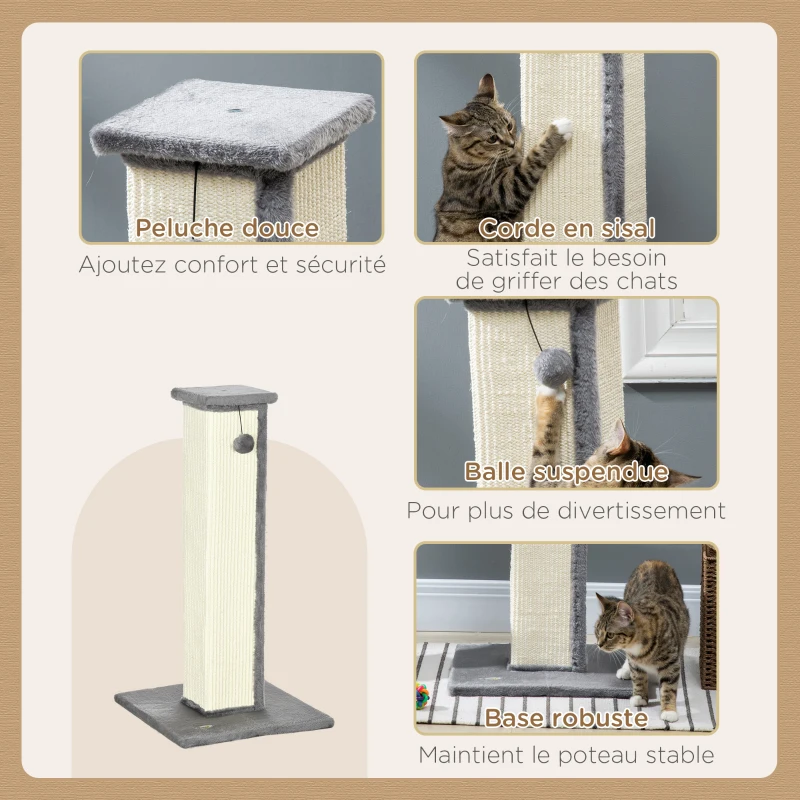 Peluche douce
Ajoutez confort et sécurité

Corde en sisal
Satisfait le besoin de griffer des chats

Balle suspendue
Pour plus de divertissement

Base robuste
Maintient le poteau stable