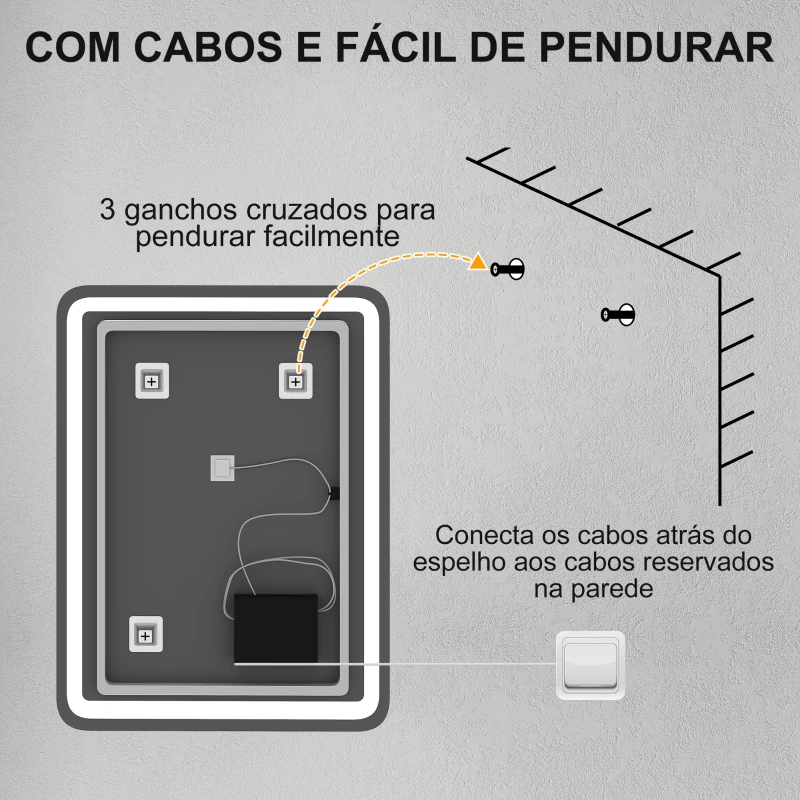 COM CABOS E FÁCIL DE PENDURAR

3 ganchos cruzados para pendurar facilmente

Conecta os cabos atrás do espelho aos cabos reservados na parede