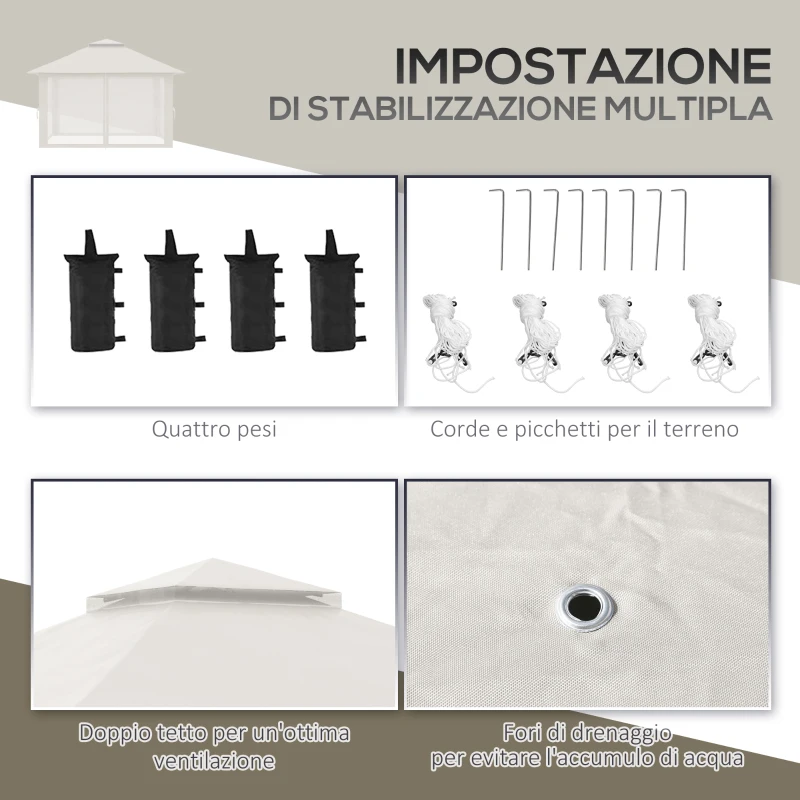 IMPOSTAZIONE
DI STABILIZZAZIONE MULTIPLA

Quattro pesi

Corde e picchetti per il terreno

Doppio tetto per un'ottima ventilazione

Fori di drenaggio per evitare l'accumulo di acqua