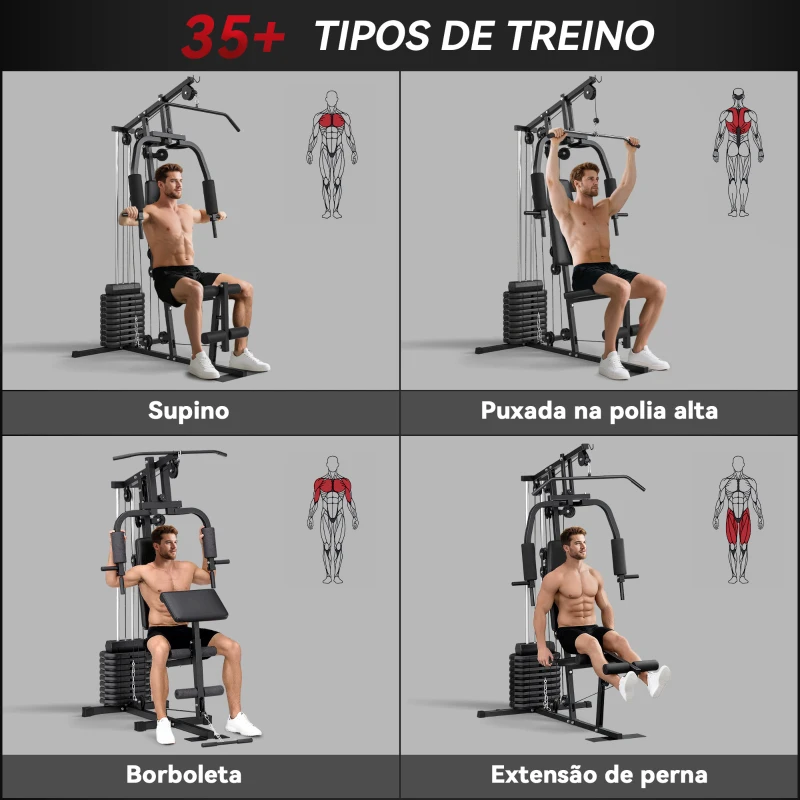 35+ TIPOS DE TREINO

Supino

Puxada na polia alta

Borboleta

Extensão de perna