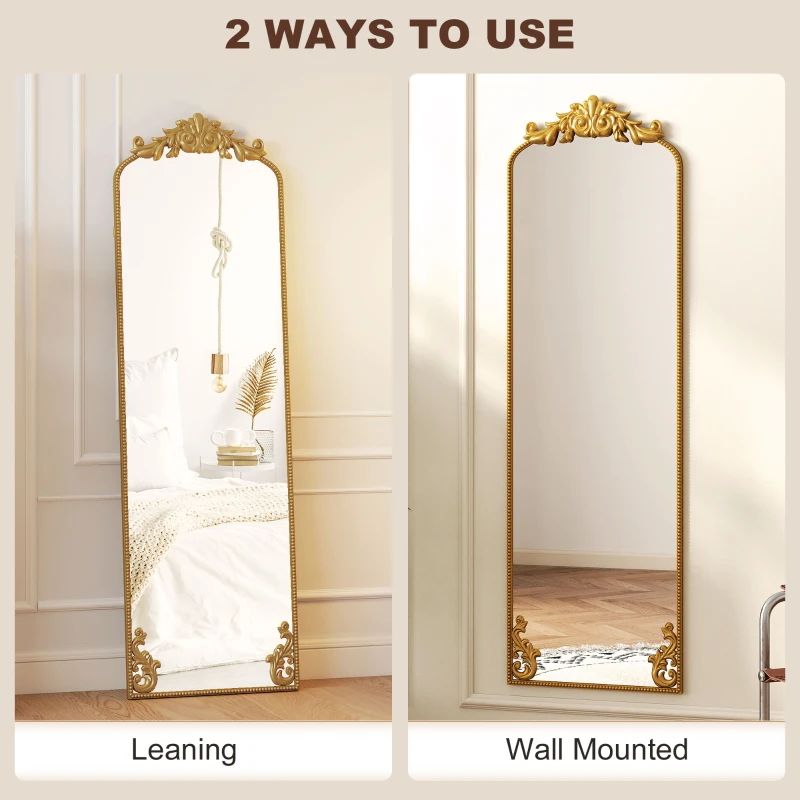 2 WAYS TO USE

Leaning

Wall Mounted