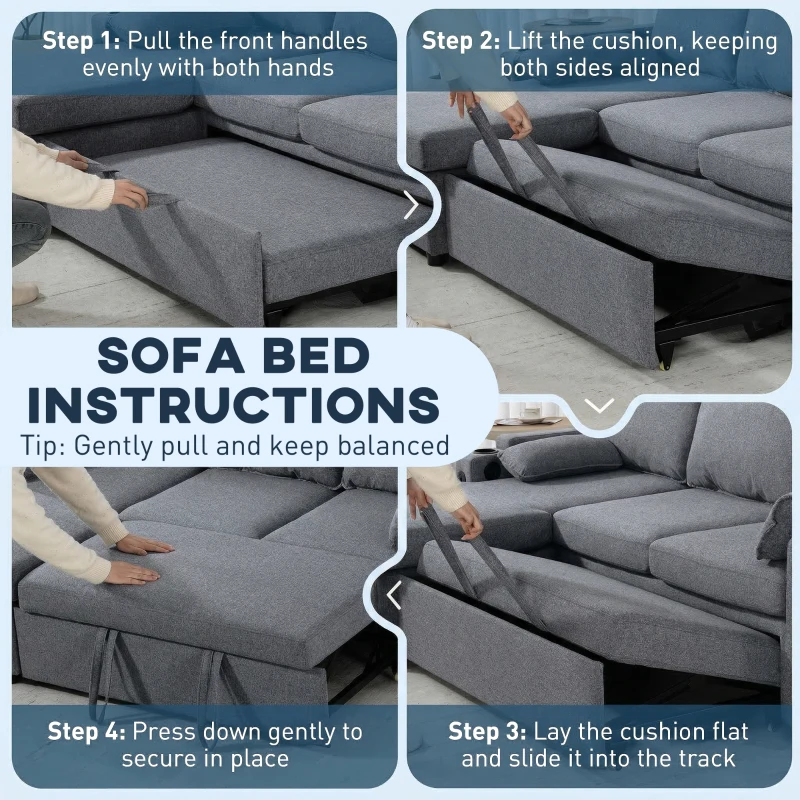 Step 1: Pull the front handles evenly with both hands

Step 2: Lift the cushion, keeping both sides aligned

SOFA BED INSTRUCTIONS
Tip: Gently pull and keep balanced

Step 4: Press down gently to secure in place

Step 3: Lay the cushion flat and slide it into the track