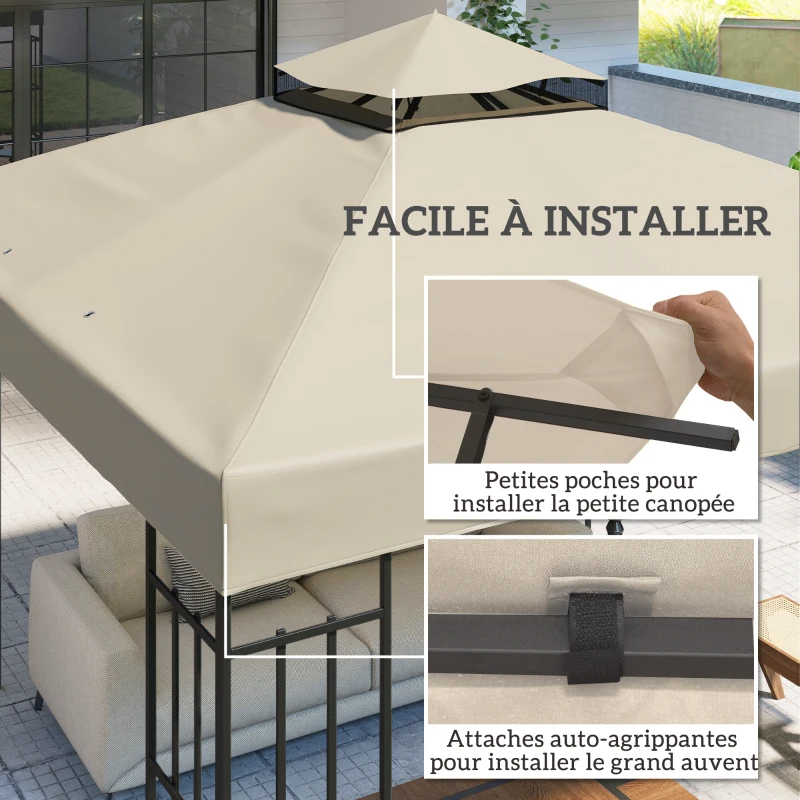 FACILE À INSTALLER

Petites poches pour installer la petite canopée

Attaches auto-agrippantes pour installer le grand auvent