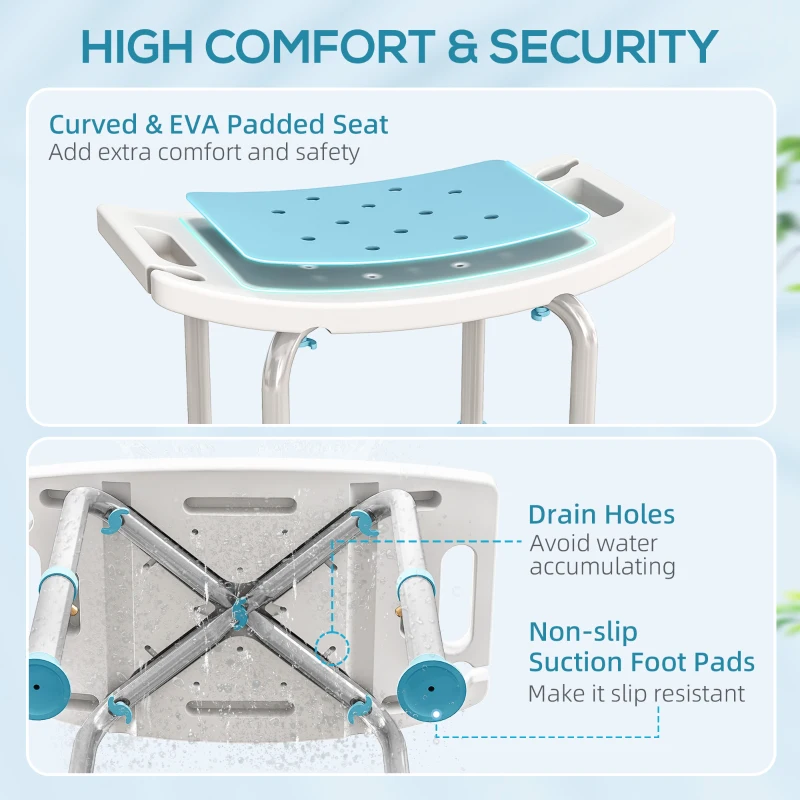 HIGH COMFORT & SECURITY

Curved & EVA Padded Seat
Add extra comfort and safety

Drain Holes
Avoid water accumulating

Non-slip Suction Foot Pads
Make it slip resistant