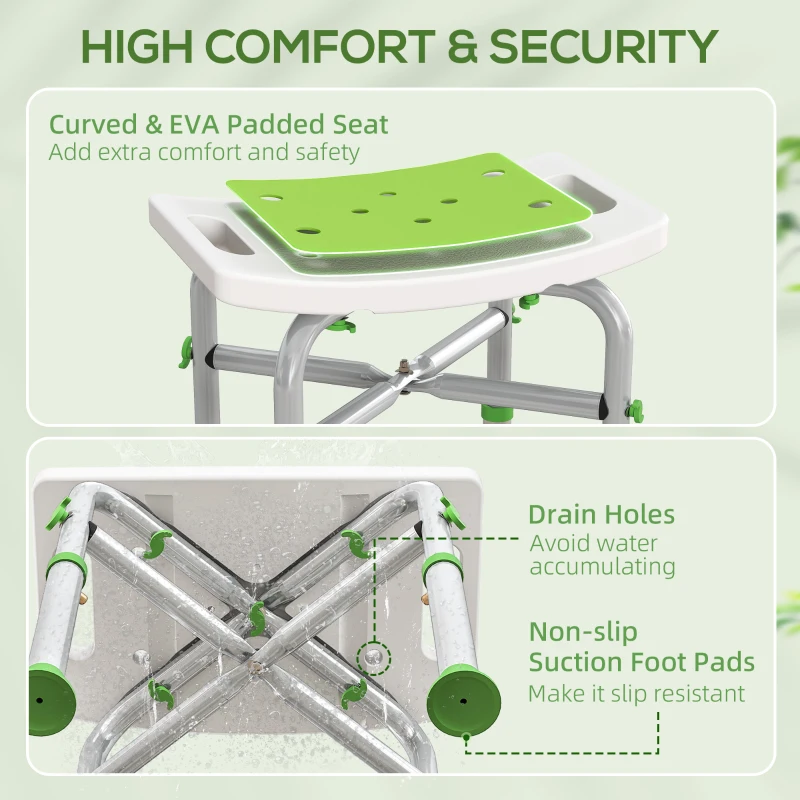 HIGH COMFORT & SECURITY

Curved & EVA Padded Seat
Add extra comfort and safety

Drain Holes
Avoid water accumulating

Non-slip Suction Foot Pads
Make it slip resistant