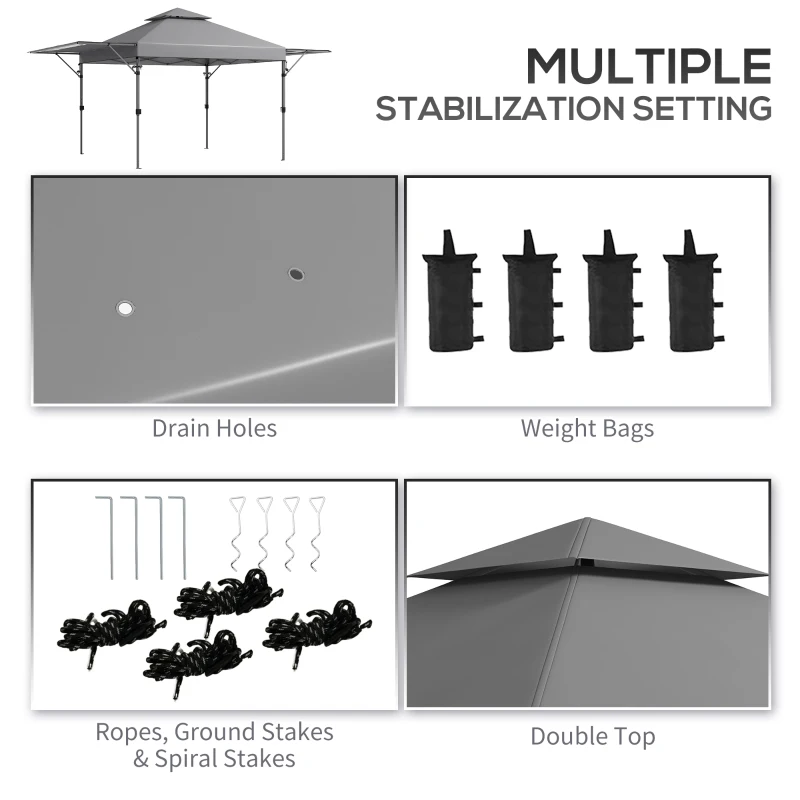 MULTIPLE
STABILIZATION SETTING

Drain Holes

Weight Bags

Ropes, Ground Stakes & Spiral Stakes

Double Top