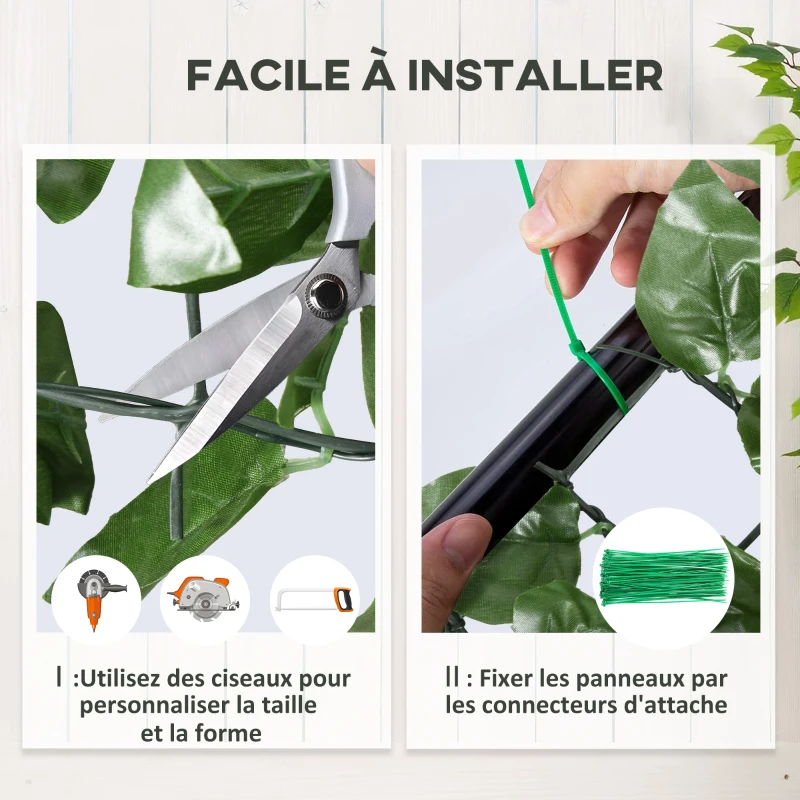 FACILE À INSTALLER

Ⅰ :Utilisez des ciseaux pour personnaliser la taille et la forme

Ⅱ : Fixer les panneaux par les connecteurs d'attache