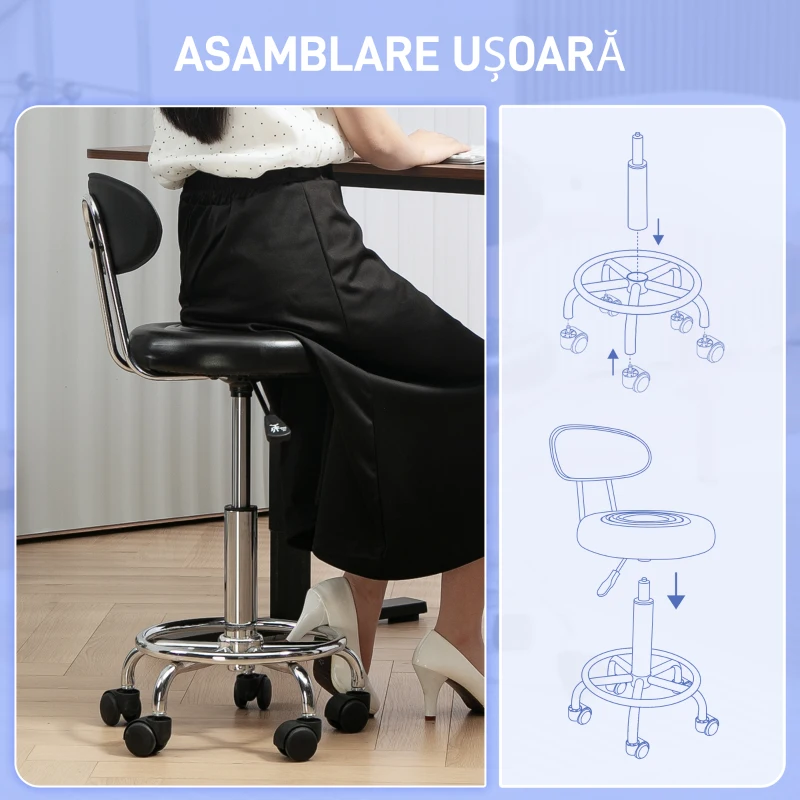 ASAMBLARE UȘOARĂ