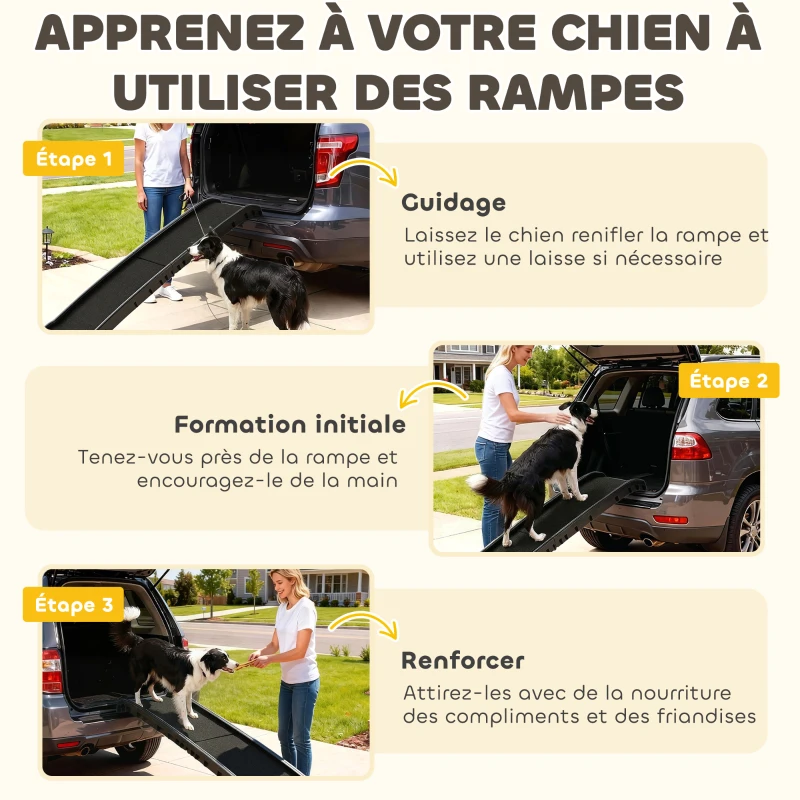 APPRENEZ À VOTRE CHIEN À UTILISER DES RAMPES

Étape 1

Guidage

Laissez le chien renifler la rampe et utilisez une laisse si nécessaire

Étape 2

Formation initiale

Tenez-vous près de la rampe et encouragez-le de la main

Étape 3

Renforcer

Attirez-les avec de la nourriture des compliments et des friandises