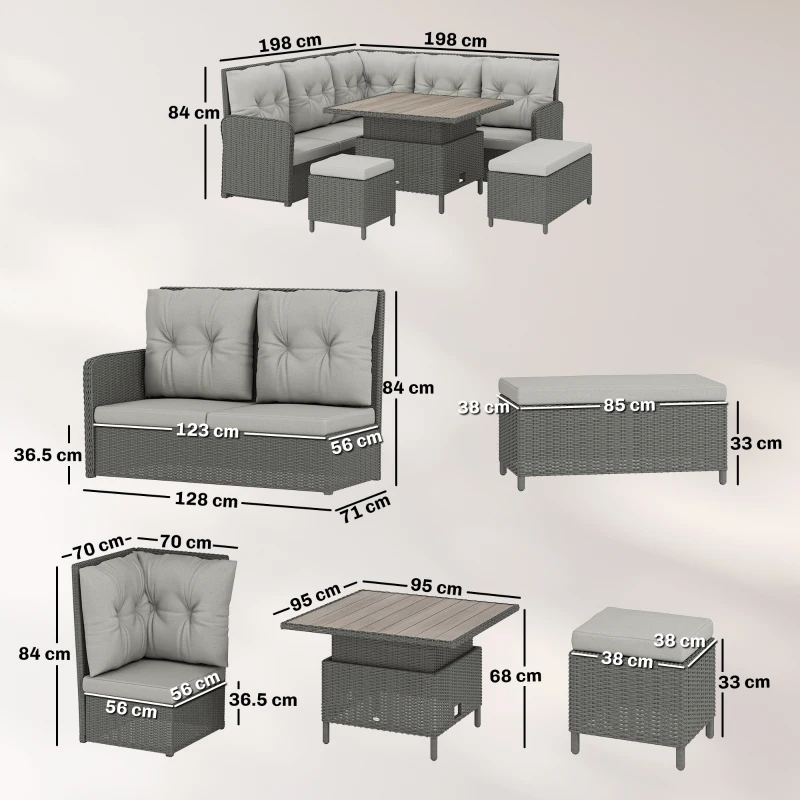 198 cm
198 cm
84 cm

84 cm
123 cm
56 cm
36.5 cm
128 cm
71 cm

38 cm
85 cm
33 cm

70 cm
70 cm
84 cm
56 cm
56 cm
36.5 cm

95 cm
95 cm
68 cm

38 cm
38 cm
33 cm