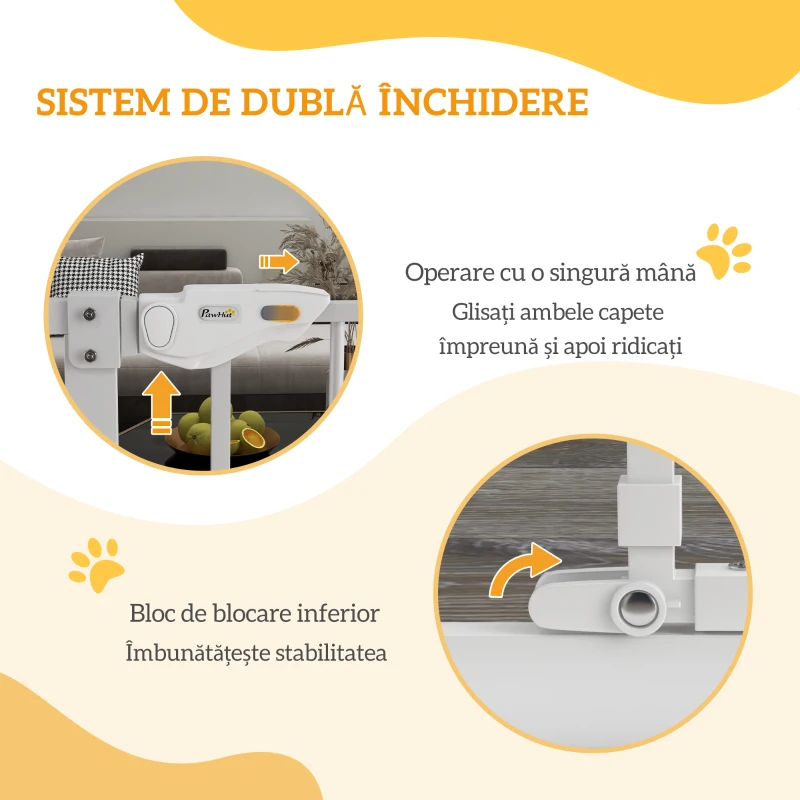 SISTEM DE DUBLĂ ÎNCHIDERE

PawHut

Operare cu o singură mână
Glisați ambele capete împreună și apoi ridicați

Bloc de blocare inferior
Îmbunătățește stabilitatea