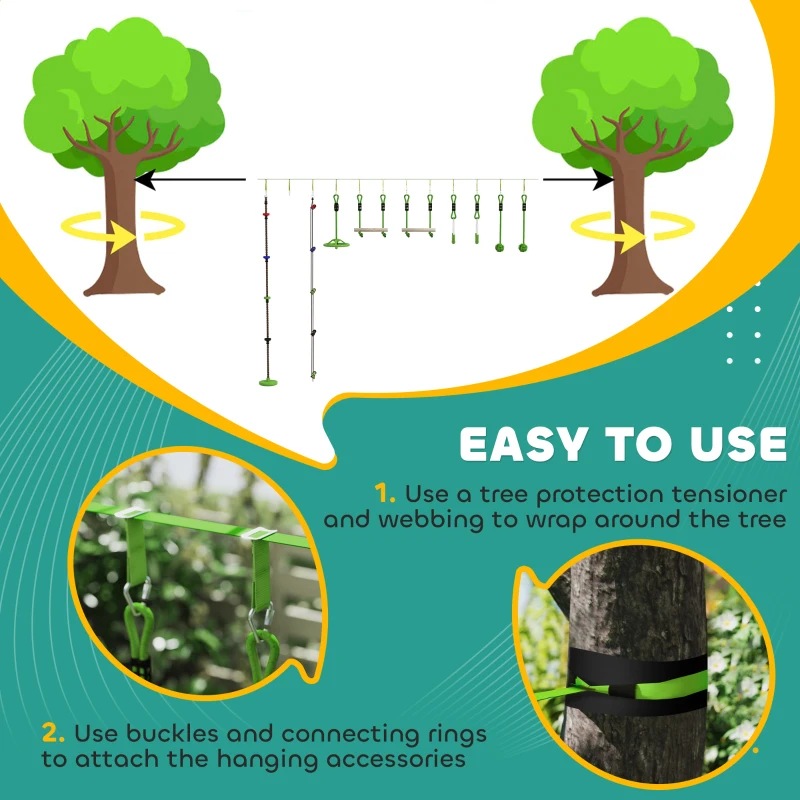 EASY TO USE

1. Use a tree protection tensioner and webbing to wrap around the tree

2. Use buckles and connecting rings to attach the hanging accessories