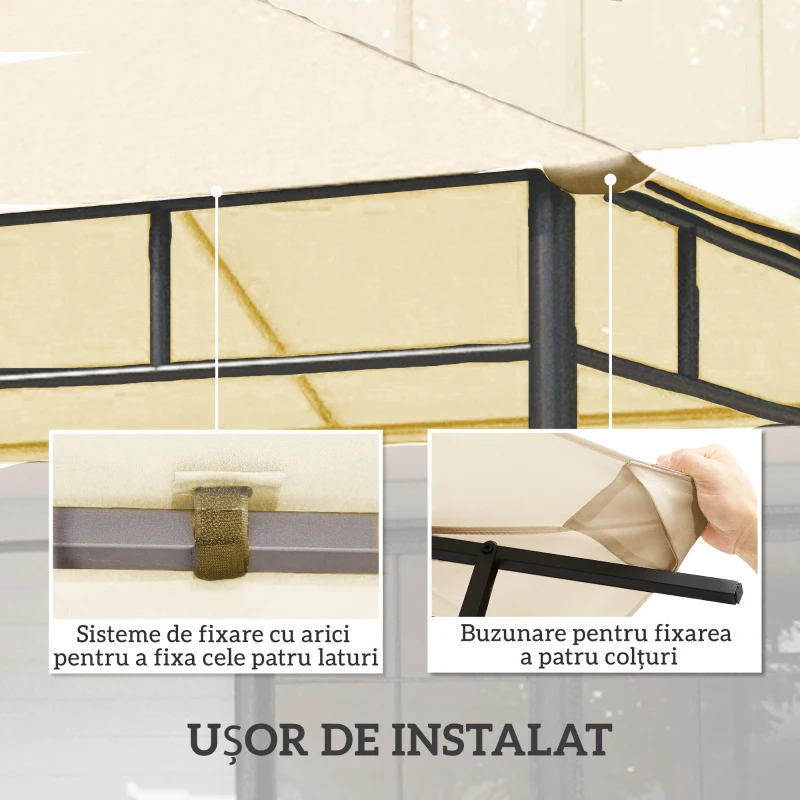 Sisteme de fixare cu arici pentru a fixa cele patru laturi

Buzunare pentru fixarea a patru colțuri

UȘOR DE INSTALAT