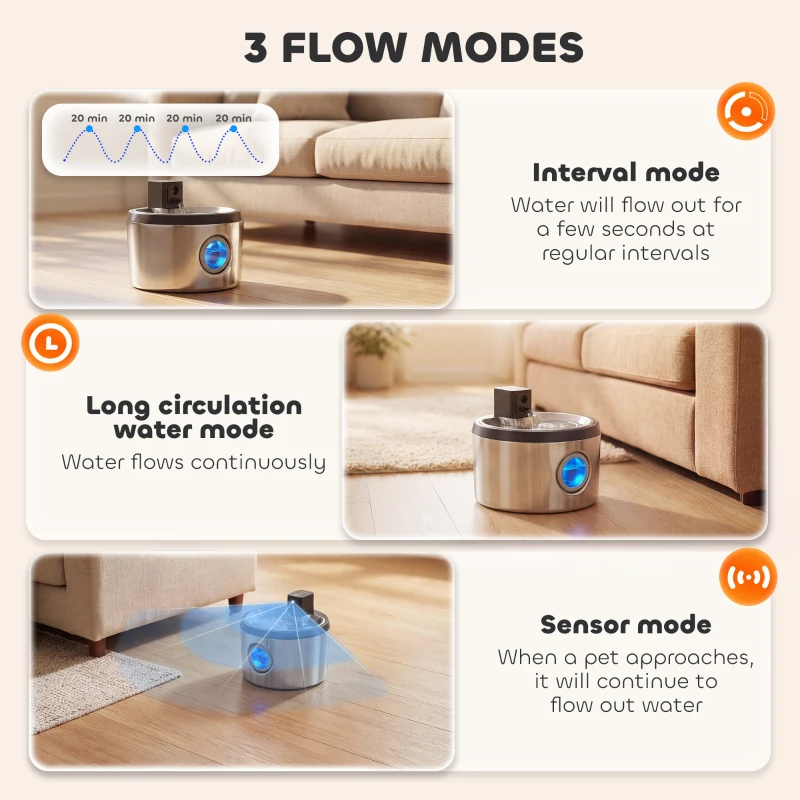 3 FLOW MODES

20 min 20 min 20 min 20 min

Interval mode
Water will flow out for a few seconds at regular intervals

Long circulation water mode
Water flows continuously

Sensor mode
When a pet approaches, it will continue to flow out water