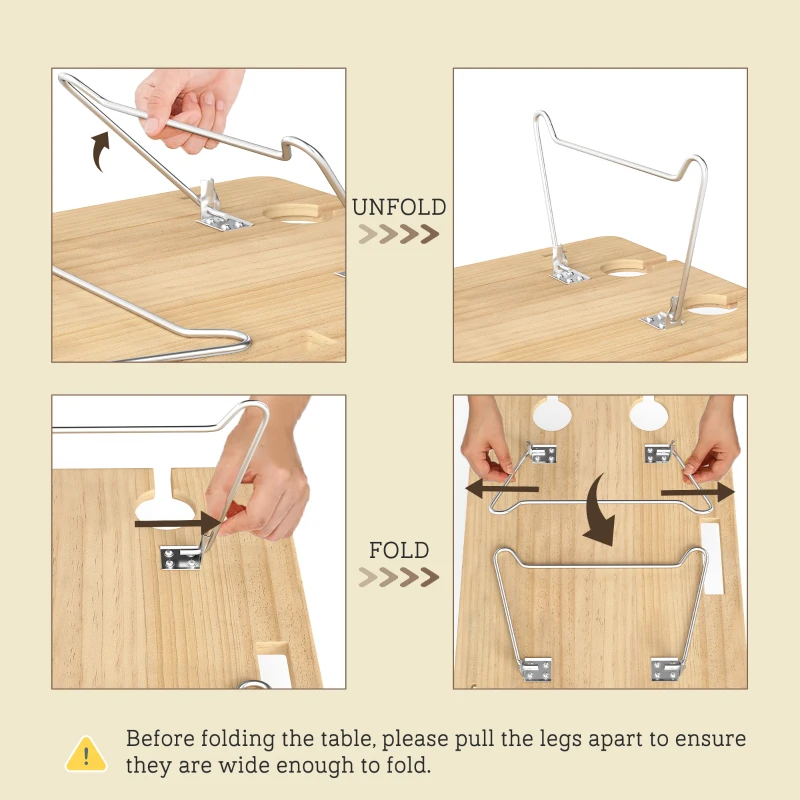 UNFOLD

FOLD

Before folding the table, please pull the legs apart to ensure they are wide enough to fold.