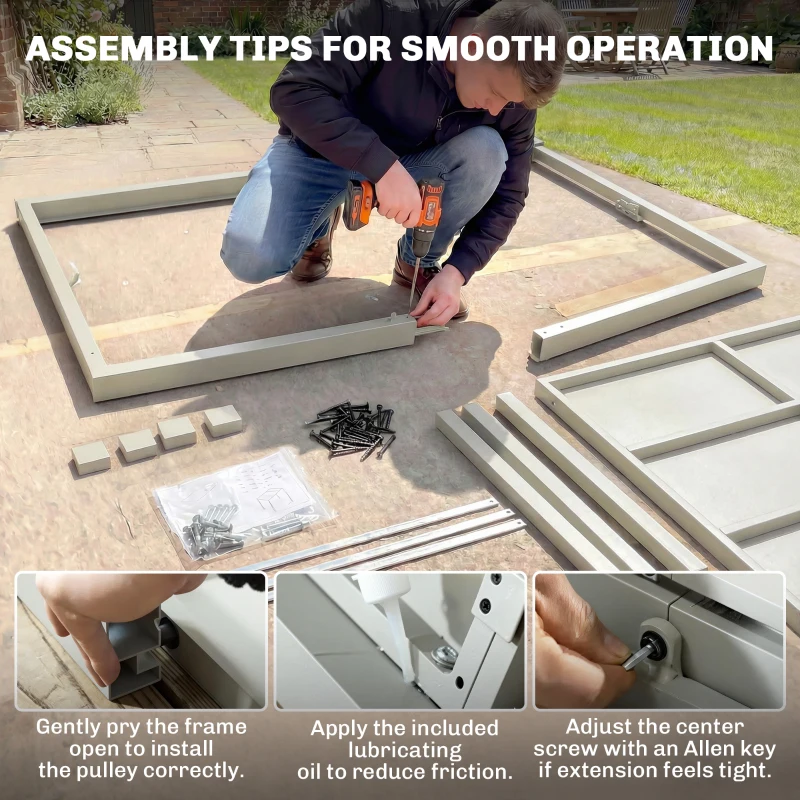 ASSEMBLY TIPS FOR SMOOTH OPERATION

Gently pry the frame open to install the pulley correctly.

Apply the included lubricating oil to reduce friction.

Adjust the center screw with an Allen key if extension feels tight.