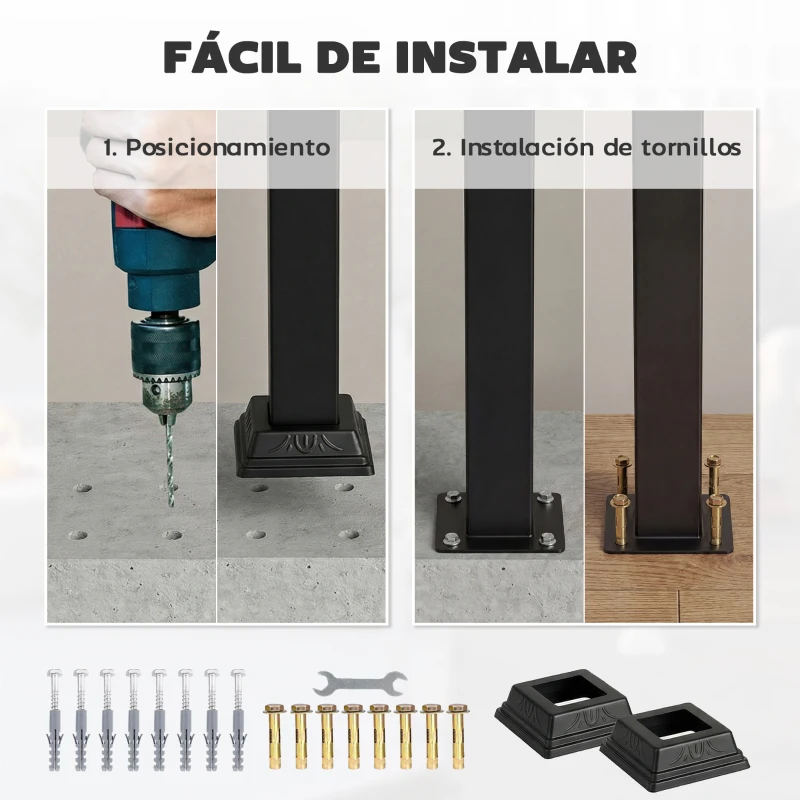 FÁCIL DE INSTALAR

1. Posicionamiento

2. Instalación de tornillos