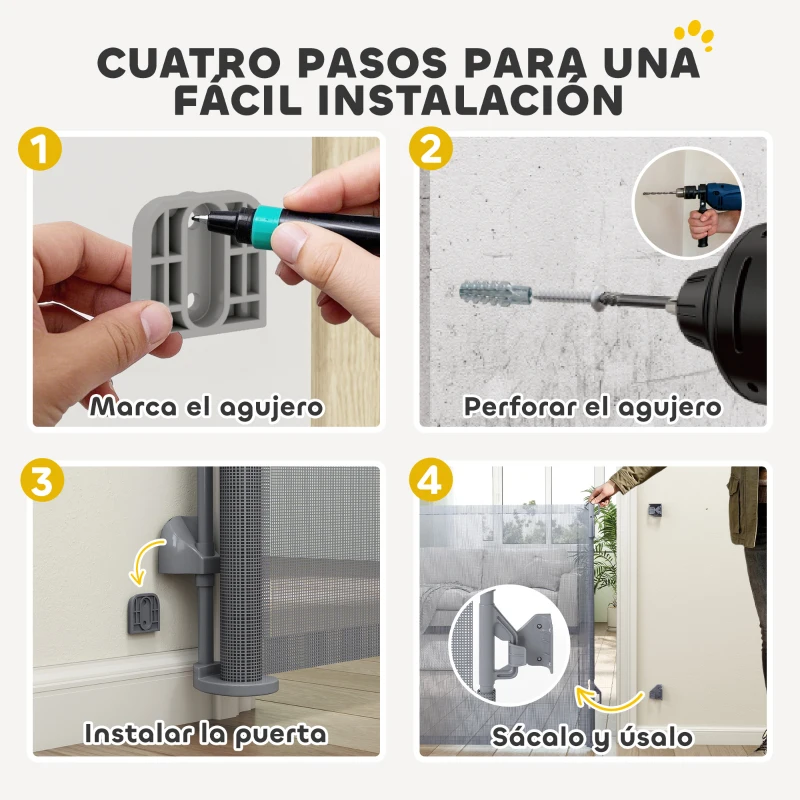 CUATRO PASOS PARA UNA FÁCIL INSTALACIÓN

1
Marca el agujero

2
Perforar el agujero

3
Instalar la puerta

4
Sácalo y úsalo