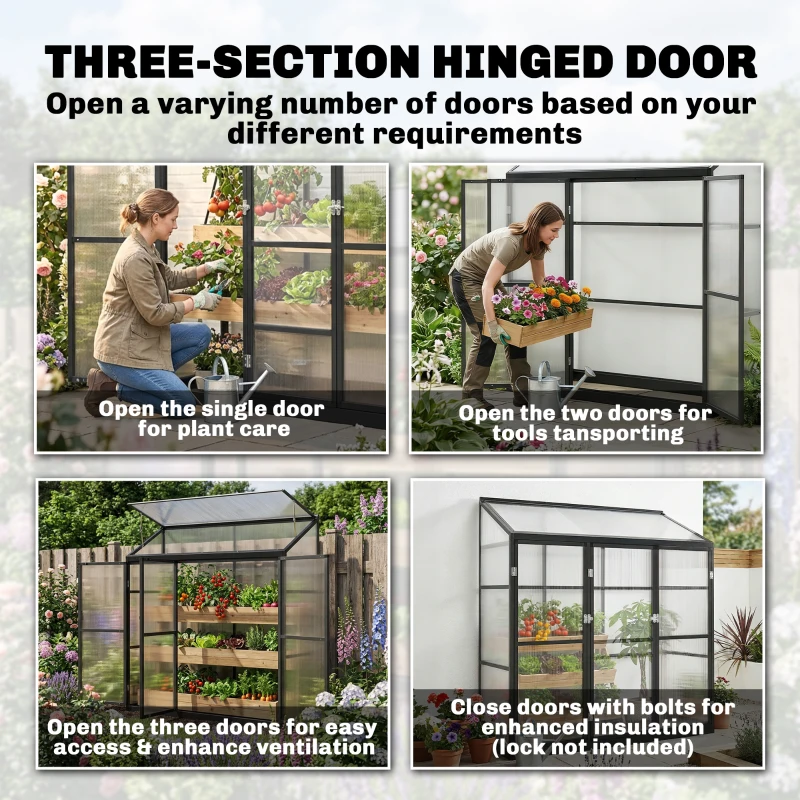 THREE-SECTION HINGED DOOR

Open a varying number of doors based on your different requirements

Open the single door for plant care

Open the two doors for tools tansporting

Open the three doors for easy access & enhance ventilation

Close doors with bolts for enhanced insulation (lock not included)