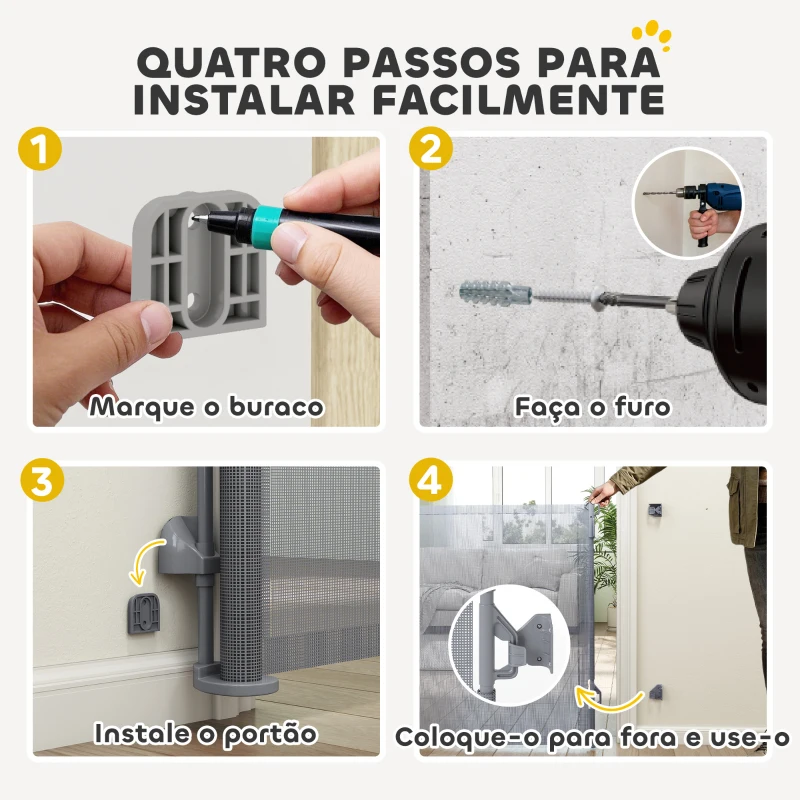 QUATRO PASSOS PARA INSTALAR FACILMENTE

1

Marque o buraco

2

Faça o furo

3

Instale o portão

4

Coloque-o para fora e use-o