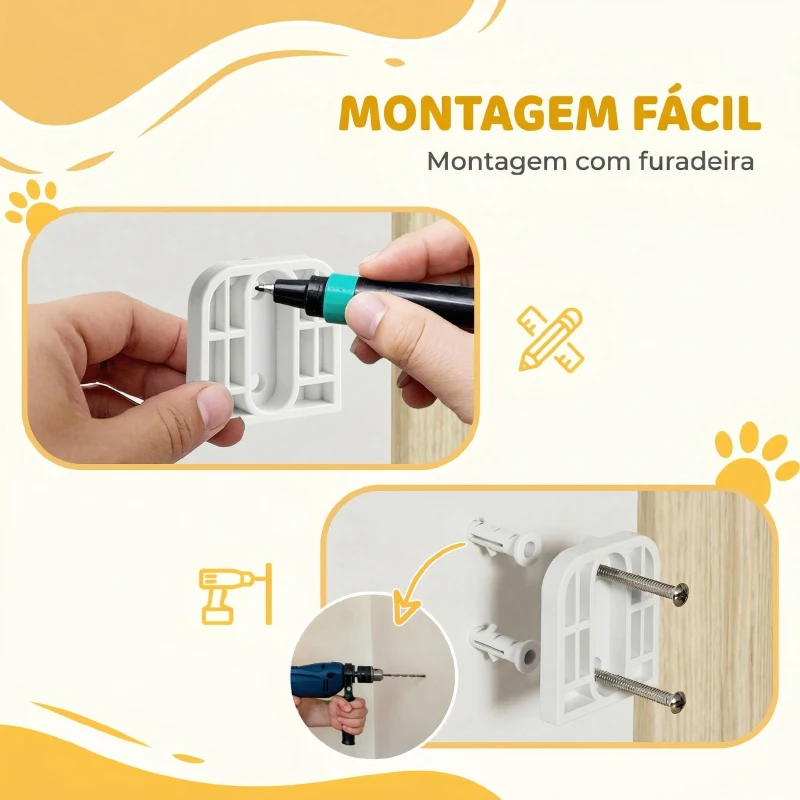 MONTAGEM FÁCIL
Montagem com furadeira