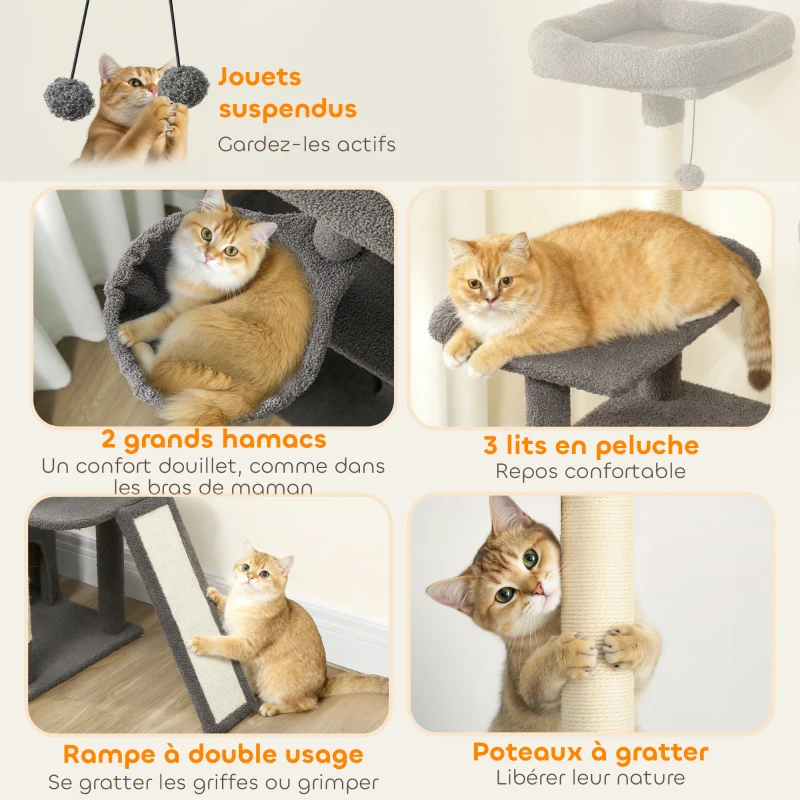 Jouets suspendus
Gardez-les actifs

2 grands hamacs
Un confort douillet, comme dans les bras de maman

3 lits en peluche
Repos confortable

Rampe à double usage
Se gratter les griffes ou grimper

Poteaux à gratter
Libérer leur nature