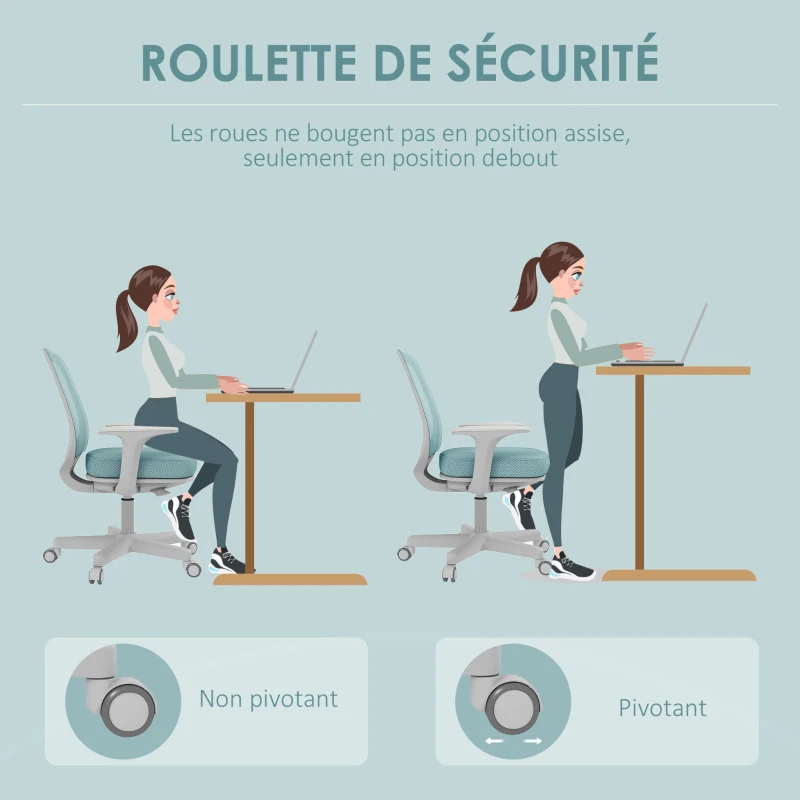 ROULETTE DE SÉCURITÉ

Les roues ne bougent pas en position assise, seulement en position debout

Non pivotant

Pivotant