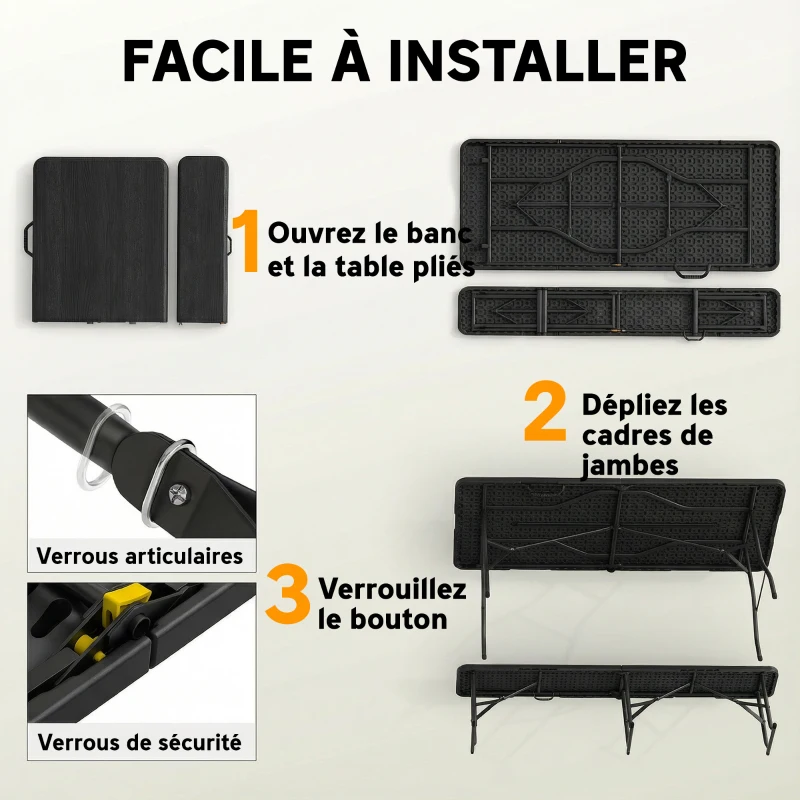 FACILE À INSTALLER

1 Ouvrez le banc et la table pliés

2 Dépliez les cadres de jambes

Verrous articulaires

3 Verrouillez le bouton

Verrous de sécurité