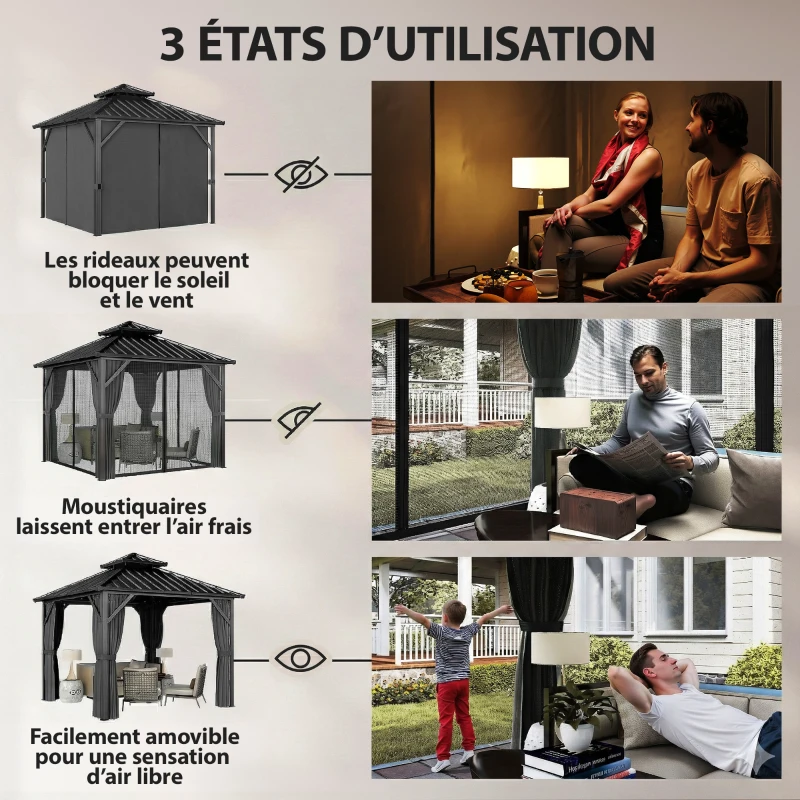 3 ÉTATS D'UTILISATION

Les rideaux peuvent bloquer le soleil et le vent

Moustiquaires laissent entrer l'air frais

Facilement amovible pour une sensation d'air libre