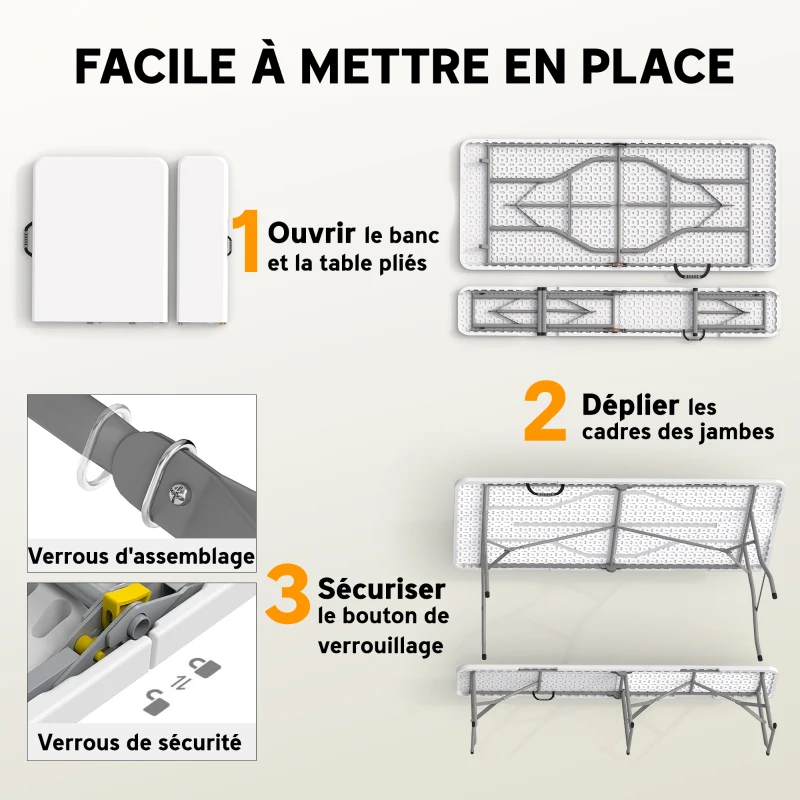 FACILE À METTRE EN PLACE

1 Ouvrir le banc et la table pliés

2 Déplier les cadres des jambes

Verrous d'assemblage

3 Sécuriser le bouton de verrouillage

Verrous de sécurité