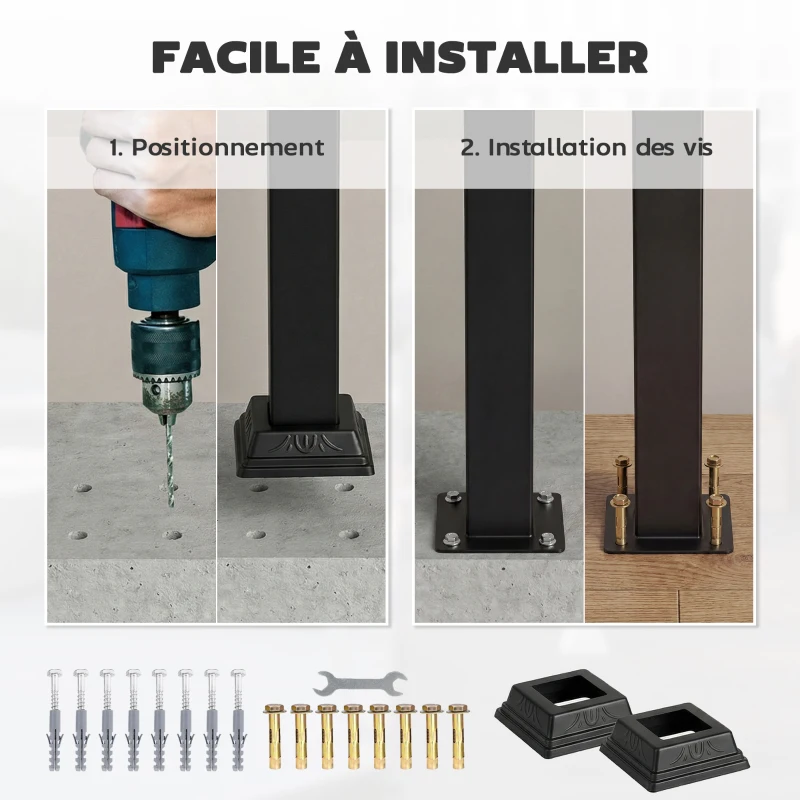 FACILE À INSTALLER

1. Positionnement

2. Installation des vis