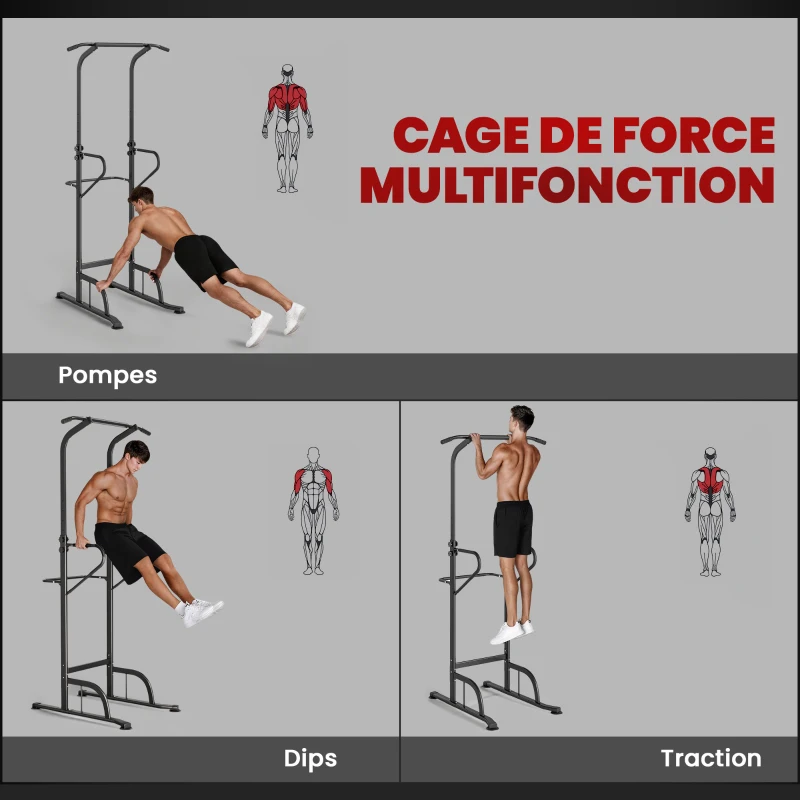 CAGE DE FORCE MULTIFONCTION

Pompes

Dips

Traction