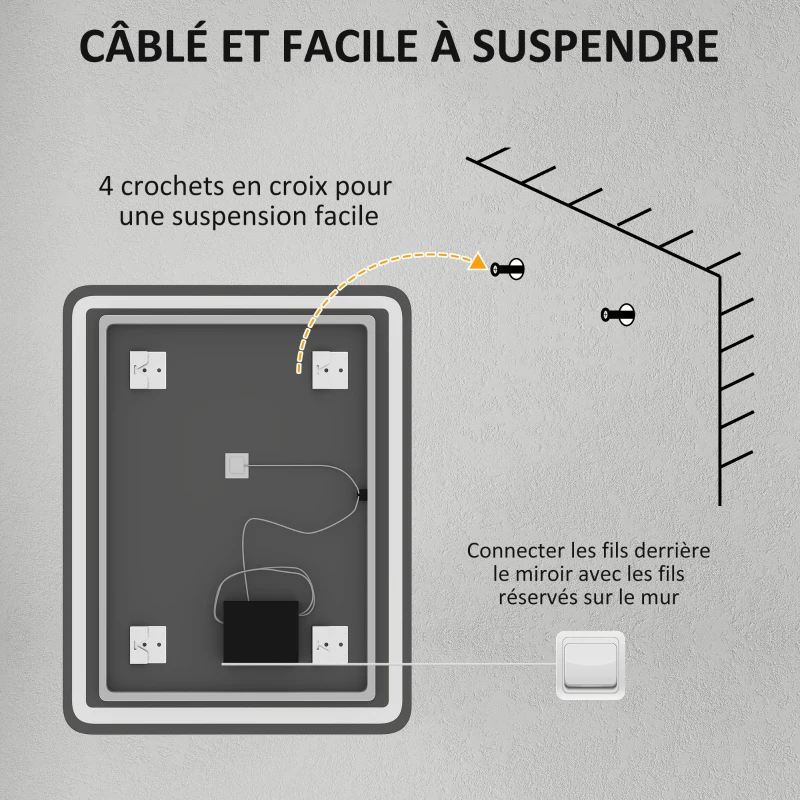 CÂBLÉ ET FACILE À SUSPENDRE

4 crochets en croix pour une suspension facile

Connecter les fils derrière le miroir avec les fils réservés sur le mur