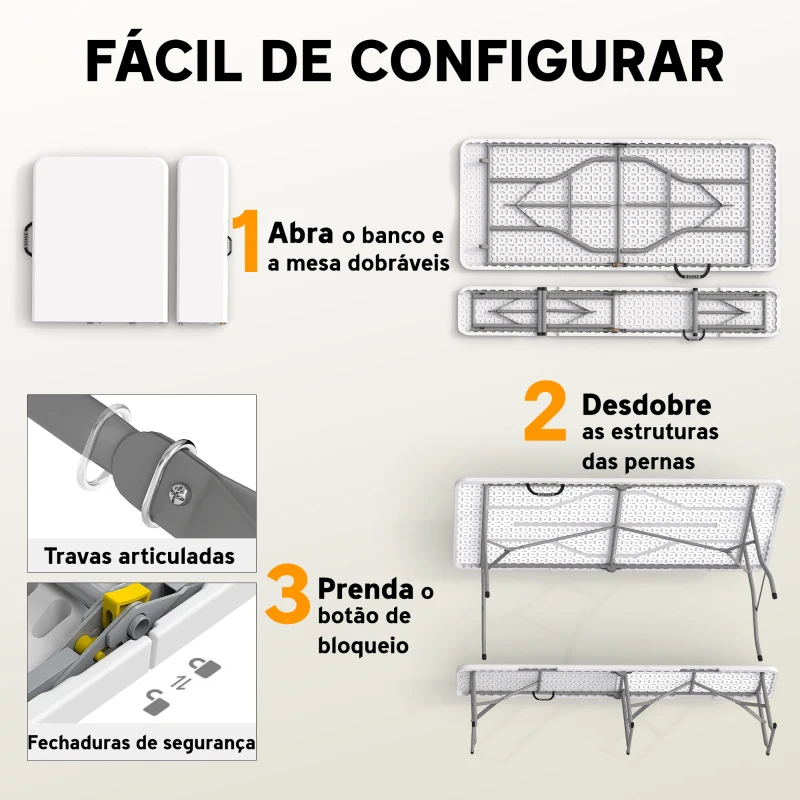 FÁCIL DE CONFIGURAR

1 Abra o banco e a mesa dobráveis

2 Desdobre as estruturas das pernas

Travas articuladas

3 Prenda o botão de bloqueio

Fechaduras de segurança