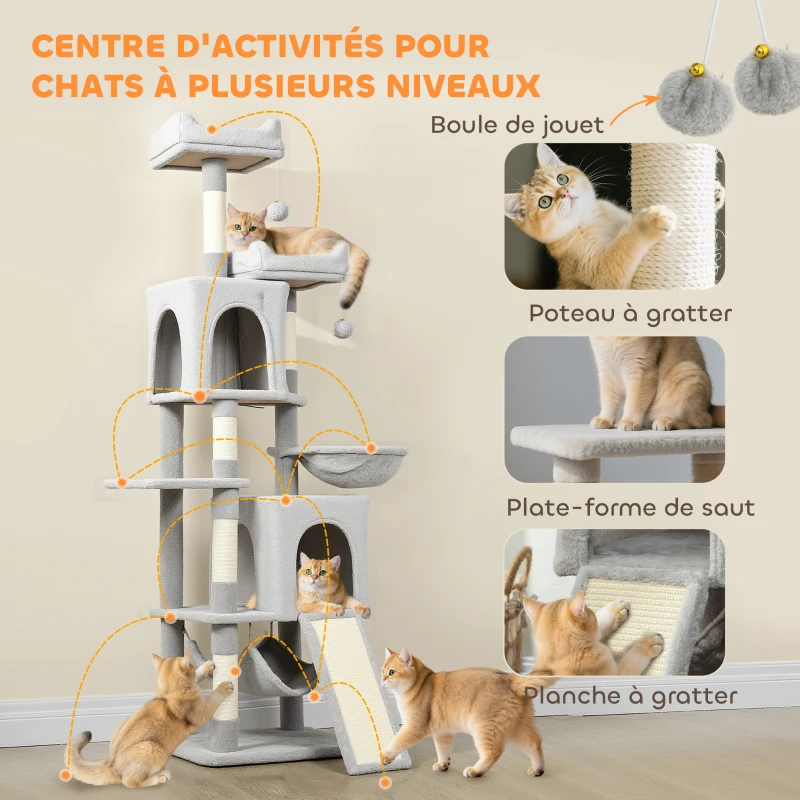 CENTRE D'ACTIVITÉS POUR CHATS À PLUSIEURS NIVEAUX

Boule de jouet

Poteau à gratter

Plate-forme de saut

Planche à gratter