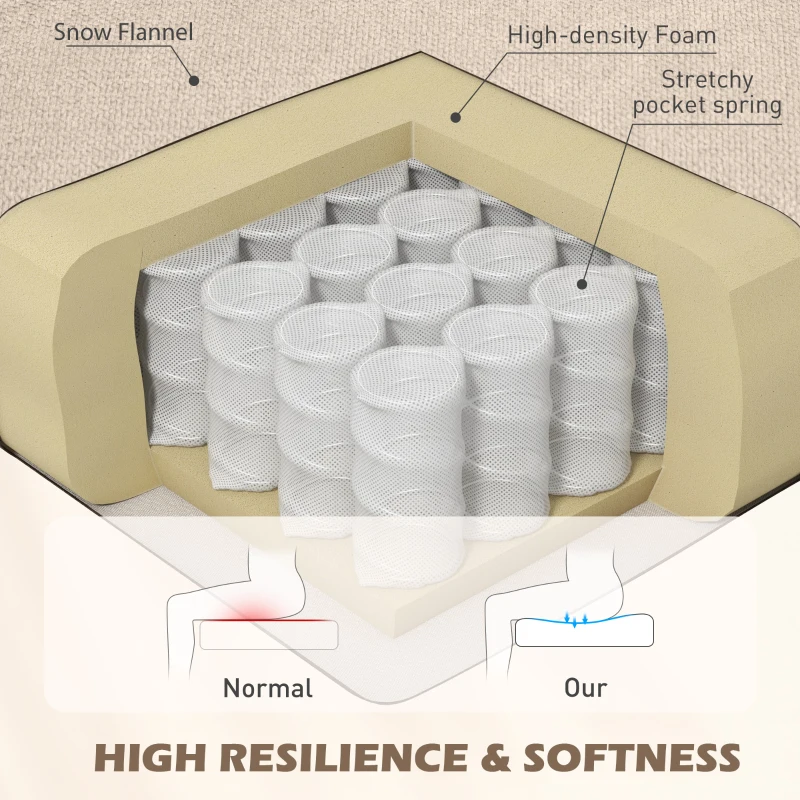 Snow Flannel

High-density Foam

Stretchy pocket spring

Normal

Our

HIGH RESILIENCE & SOFTNESS